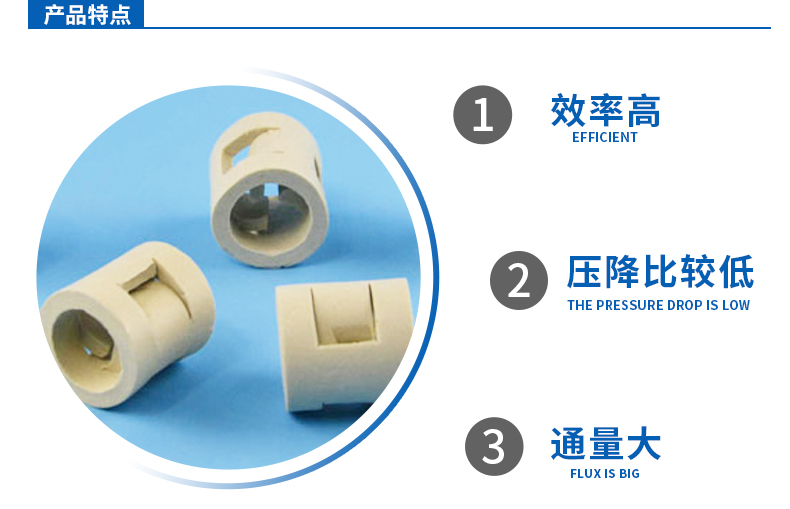 产品特点

1 效率高
EFFICIENT

2 压降比较低
THE PRESSURE DROP IS LOW

3 通量大
FLUX IS BIG