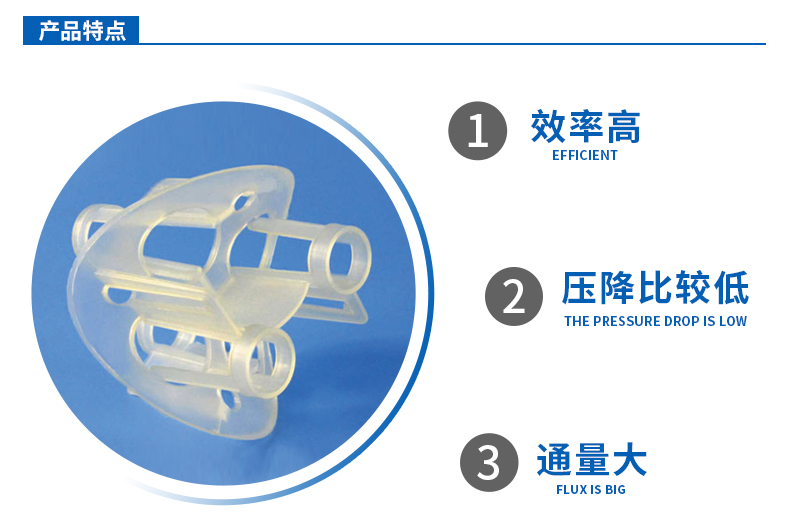 产品特点

1 效率高
EFFICIENT

2 压降比较低
THE PRESSURE DROP IS LOW

3 通量大
FLUX IS BIG