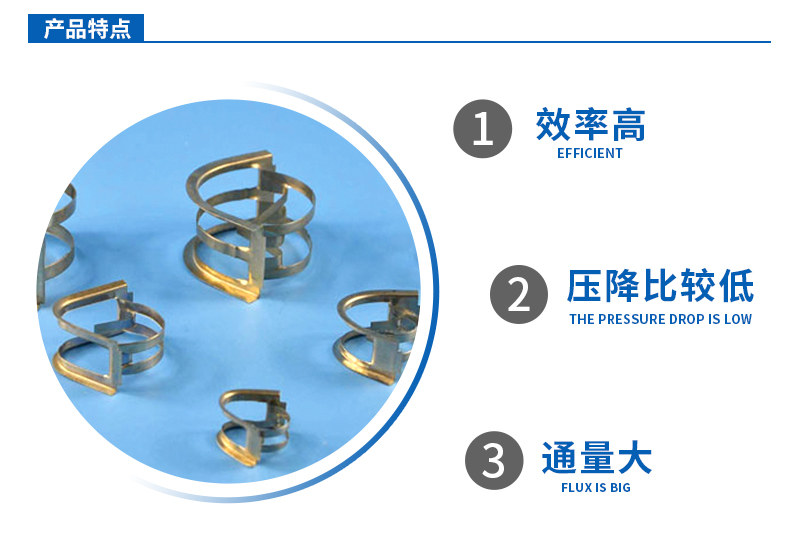 产品特点

1 效率高
EFFICIENT

2 压降比较低
THE PRESSURE DROP IS LOW

3 通量大
FLUX IS BIG