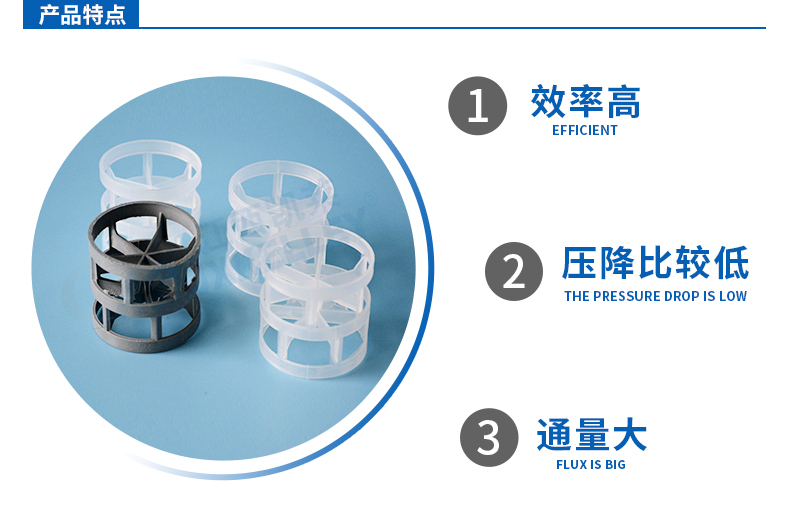 产品特点

1 效率高
EFFICIENT

2 压降比较低
THE PRESSURE DROP IS LOW

3 通量大
FLUX IS BIG