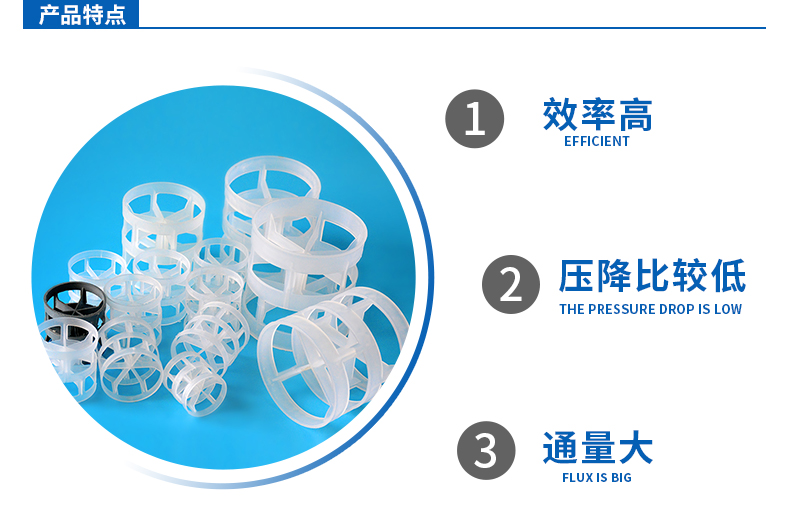 产品特点

1 效率高
EFFICIENT

2 压降比较低
THE PRESSURE DROP IS LOW

3 通量大
FLUX IS BIG